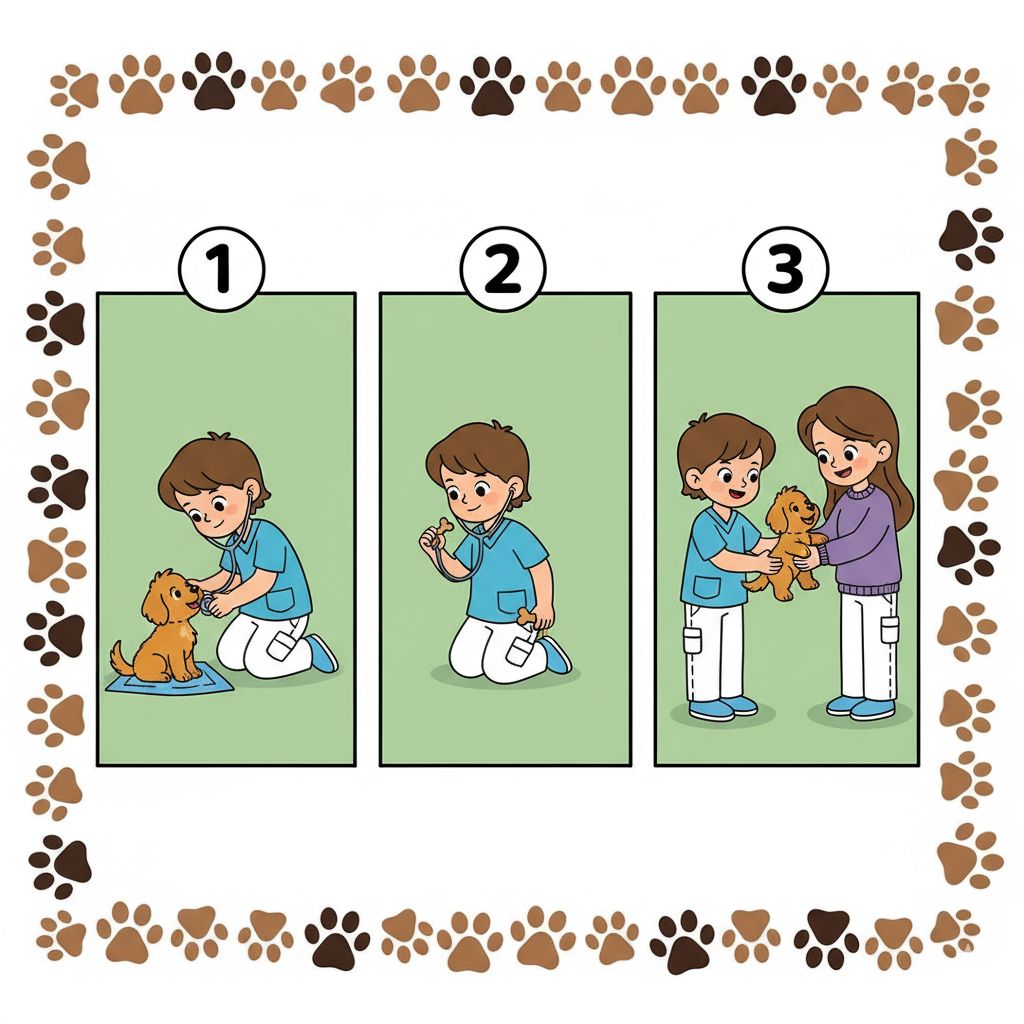 1

2

3